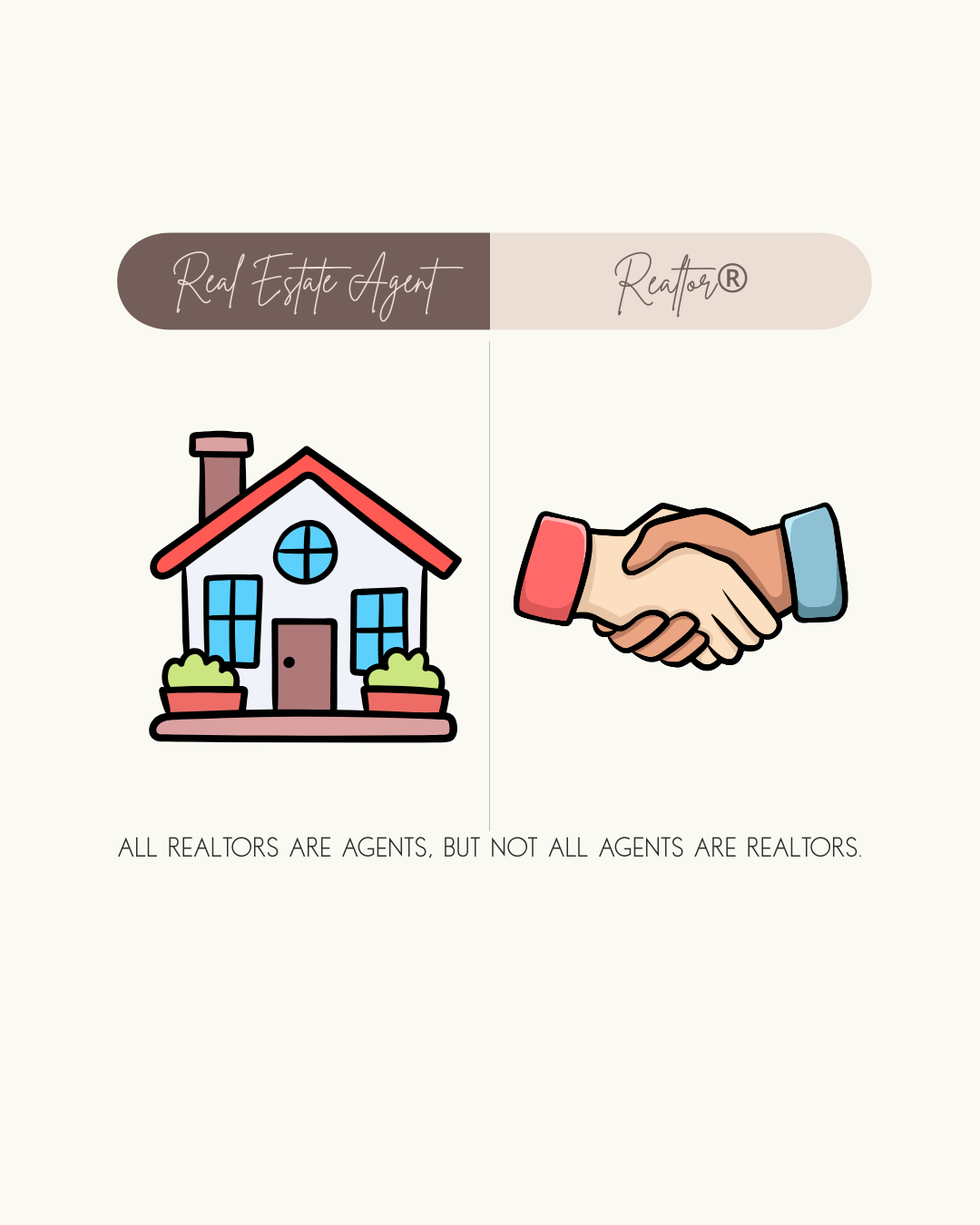 Real Estate Agent

Realtor®

ALL REALTORS ARE AGENTS, BUT NOT ALL AGENTS ARE REALTORS.